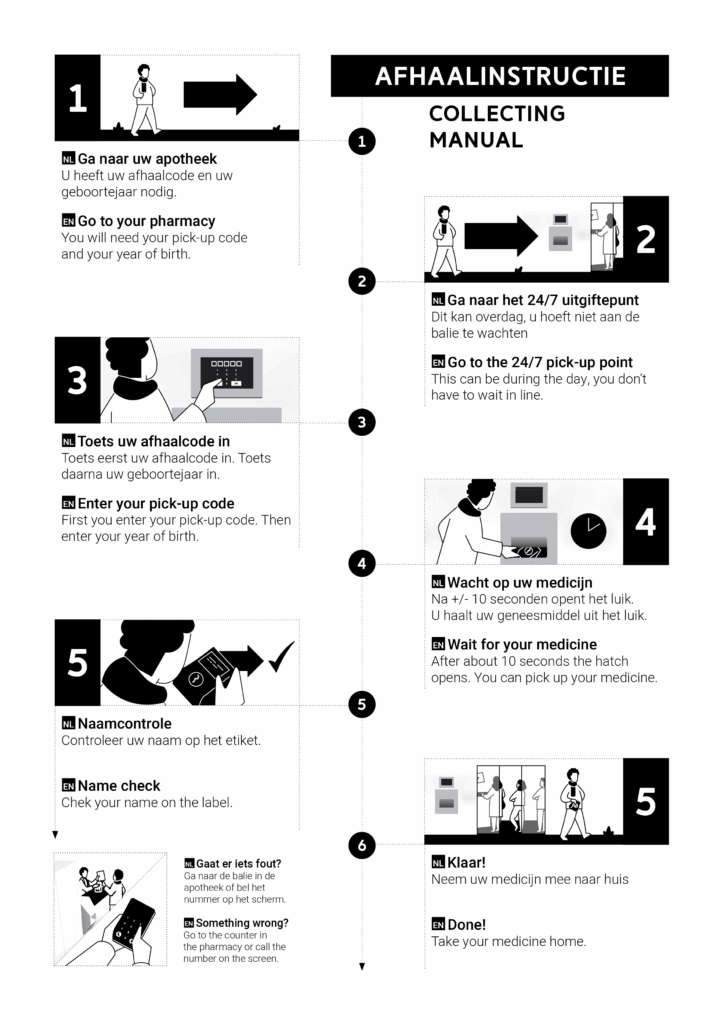 AFHAALINSTRUCTIE

COLLECTING MANUAL

1

1

NL Ga naar uw apotheek
U heeft uw afhaalcode en uw geboortejaar nodig.

EN Go to your pharmacy
You will need your pick-up code and your year of birth.

2

2

NL Ga naar het 24/7 uitgiftepunt
Dit kan overdag, u hoeft niet aan de balie te wachten

EN Go to the 24/7 pick-up point
This can be during the day, you don't have to wait in line.

3

3

NL Toets uw afhaalcode in
Toets eerst uw afhaalcode in. Toets daarna uw geboortejaar in.

EN Enter your pick-up code
First you enter your pick-up code. Then enter your year of birth.

4

4

NL Wacht op uw medicijn
Na +/- 10 seconden opent het luik. U haalt uw geneesmiddel uit het luik.

EN Wait for your medicine
After about 10 seconds the hatch opens. You can pick up your medicine.

5

5

NL Naamcontrole
Controleer uw naam op het etiket.

EN Name check
Chek your name on the label.

5

6

NL Klaar!
Neem uw medicijn mee naar huis

EN Done!
Take your medicine home.

NL Gaat er iets fout?
Ga naar de balie in de apotheek of bel het nummer op het scherm.

EN Something wrong?
Go to the counter in the pharmacy or call the number on the screen.